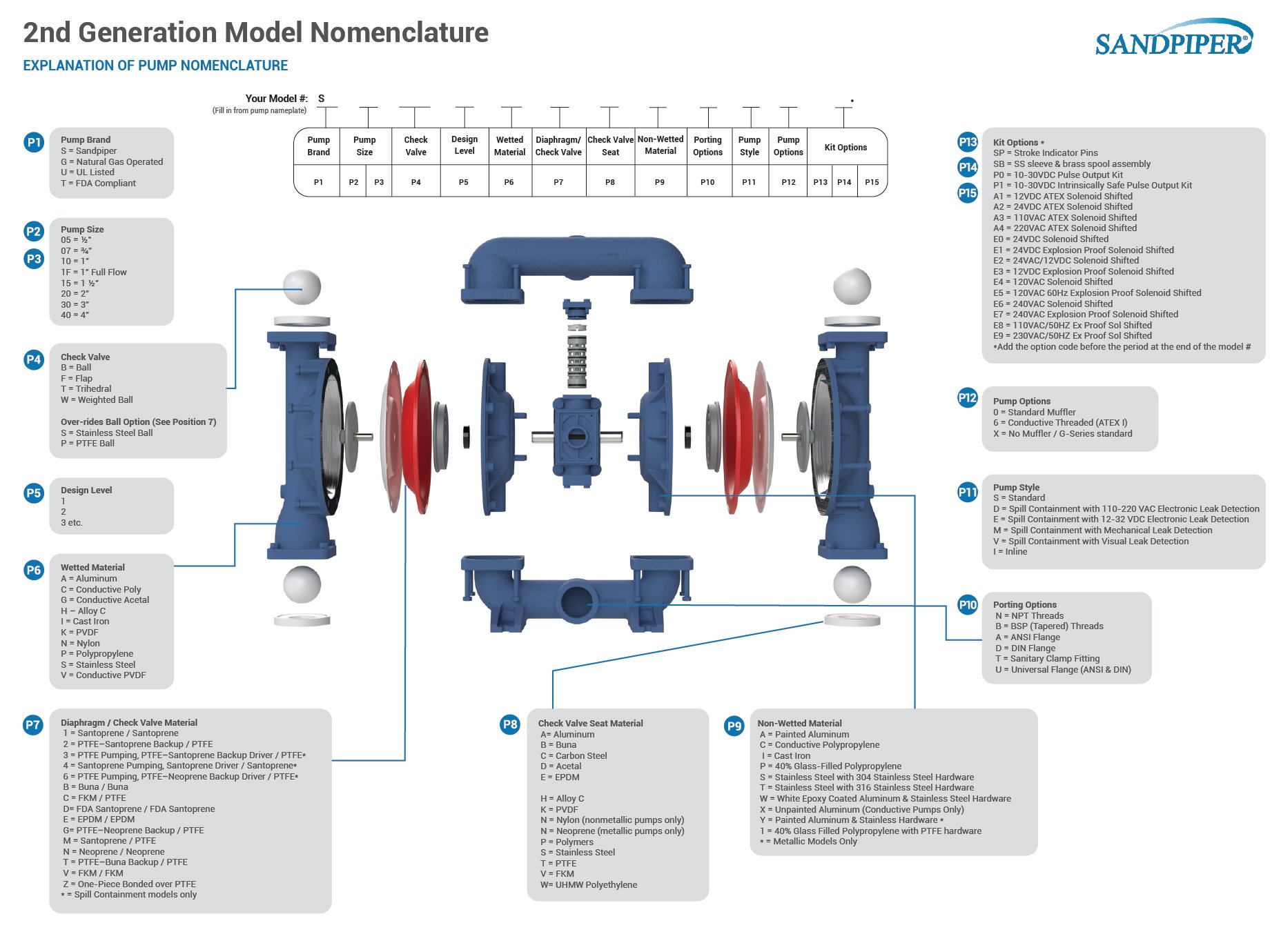 2nd Generation Model Nomenclature

EXPLANATION OF PUMP NOMENCLATURE

SANDPIPER®

Your Model #: S .
(Fill in from pump nameplate)

| Pump Brand | Pump Size | | Check Valve | Design Level | Wetted Material | Diaphragm/ Check Valve | Check Valve Seat | Non-Wetted Material | Porting Options | Pump Style | Pump Options | Kit Options | | |
|---|---|---|---|---|---|---|---|---|---|---|---|---|---|---|
| P1 | P2 | P3 | P4 | P5 | P6 | P7 | P8 | P9 | P10 | P11 | P12 | P13 | P14 | P15 |

P1
Pump Brand
S = Sandpiper
G = Natural Gas Operated
U = UL Listed
T = FDA Compliant

P2
P3
Pump Size
05 = ½"
07 = ¾"
10 = 1"
1F = 1" Full Flow
15 = 1 ½"
20 = 2"
30 = 3"
40 = 4"

P4
Check Valve
B = Ball
F = Flap
T = Trihedral
W = Weighted Ball

Over-rides Ball Option (See Position 7)
S = Stainless Steel Ball
P = PTFE Ball

P5
Design Level
1
2
3 etc.

P6
Wetted Material
A = Aluminum
C = Conductive Poly
G = Conductive Acetal
H – Alloy C
I = Cast Iron
K = PVDF
N = Nylon
P = Polypropylene
S = Stainless Steel
V = Conductive PVDF

P7
Diaphragm / Check Valve Material
1 = Santoprene / Santoprene
2 = PTFE–Santoprene Backup / PTFE
3 = PTFE Pumping, PTFE–Santoprene Backup Driver / PTFE*
4 = Santoprene Pumping, Santoprene Driver / Santoprene*
6 = PTFE Pumping, PTFE–Neoprene Backup Driver / PTFE*
B = Buna / Buna
C = FKM / PTFE
D= FDA Santoprene / FDA Santoprene
E = EPDM / EPDM
G= PTFE–Neoprene Backup / PTFE
M = Santoprene / PTFE
N = Neoprene / Neoprene
T = PTFE–Buna Backup / PTFE
V = FKM / FKM
Z = One-Piece Bonded over PTFE
* = Spill Containment models only

P8
Check Valve Seat Material
A= Aluminum
B = Buna
C = Carbon Steel
D = Acetal
E = EPDM

H = Alloy C
K = PVDF
N = Nylon (nonmetallic pumps only)
N = Neoprene (metallic pumps only)
P = Polymers
S = Stainless Steel
T = PTFE
V = FKM
W= UHMW Polyethylene

P9
Non-Wetted Material
A = Painted Aluminum
C = Conductive Polypropylene
I = Cast Iron
P = 40% Glass-Filled Polypropylene
S = Stainless Steel with 304 Stainless Steel Hardware
T = Stainless Steel with 316 Stainless Steel Hardware
W = White Epoxy Coated Aluminum & Stainless Steel Hardware
X = Unpainted Aluminum (Conductive Pumps Only)
Y = Painted Aluminum & Stainless Hardware *
1 = 40% Glass Filled Polypropylene with PTFE hardware
* = Metallic Models Only

P13
P14
P15
Kit Options *
SP = Stroke Indicator Pins
SB = SS sleeve & brass spool assembly
P0 = 10-30VDC Pulse Output Kit
P1 = 10-30VDC Intrinsically Safe Pulse Output Kit
A1 = 12VDC ATEX Solenoid Shifted
A2 = 24VDC ATEX Solenoid Shifted
A3 = 110VAC ATEX Solenoid Shifted
A4 = 220VAC ATEX Solenoid Shifted
E0 = 24VDC Solenoid Shifted
E1 = 24VDC Explosion Proof Solenoid Shifted
E2 = 24VAC/12VDC Solenoid Shifted
E3 = 12VDC Explosion Proof Solenoid Shifted
E4 = 120VAC Solenoid Shifted
E5 = 120VAC 60Hz Explosion Proof Solenoid Shifted
E6 = 240VAC Solenoid Shifted
E7 = 240VAC Explosion Proof Solenoid Shifted
E8 = 110VAC/50HZ Ex Proof Sol Shifted
E9 = 230VAC/50HZ Ex Proof Sol Shifted
*Add the option code before the period at the end of the model #

P12
Pump Options
0 = Standard Muffler
6 = Conductive Threaded (ATEX I)
X = No Muffler / G-Series standard

P11
Pump Style
S = Standard
D = Spill Containment with 110-220 VAC Electronic Leak Detection
E = Spill Containment with 12-32 VDC Electronic Leak Detection
M = Spill Containment with Mechanical Leak Detection
V = Spill Containment with Visual Leak Detection
I = Inline

P10
Porting Options
N = NPT Threads
B = BSP (Tapered) Threads
A = ANSI Flange
D = DIN Flange
T = Sanitary Clamp Fitting
U = Universal Flange (ANSI & DIN)