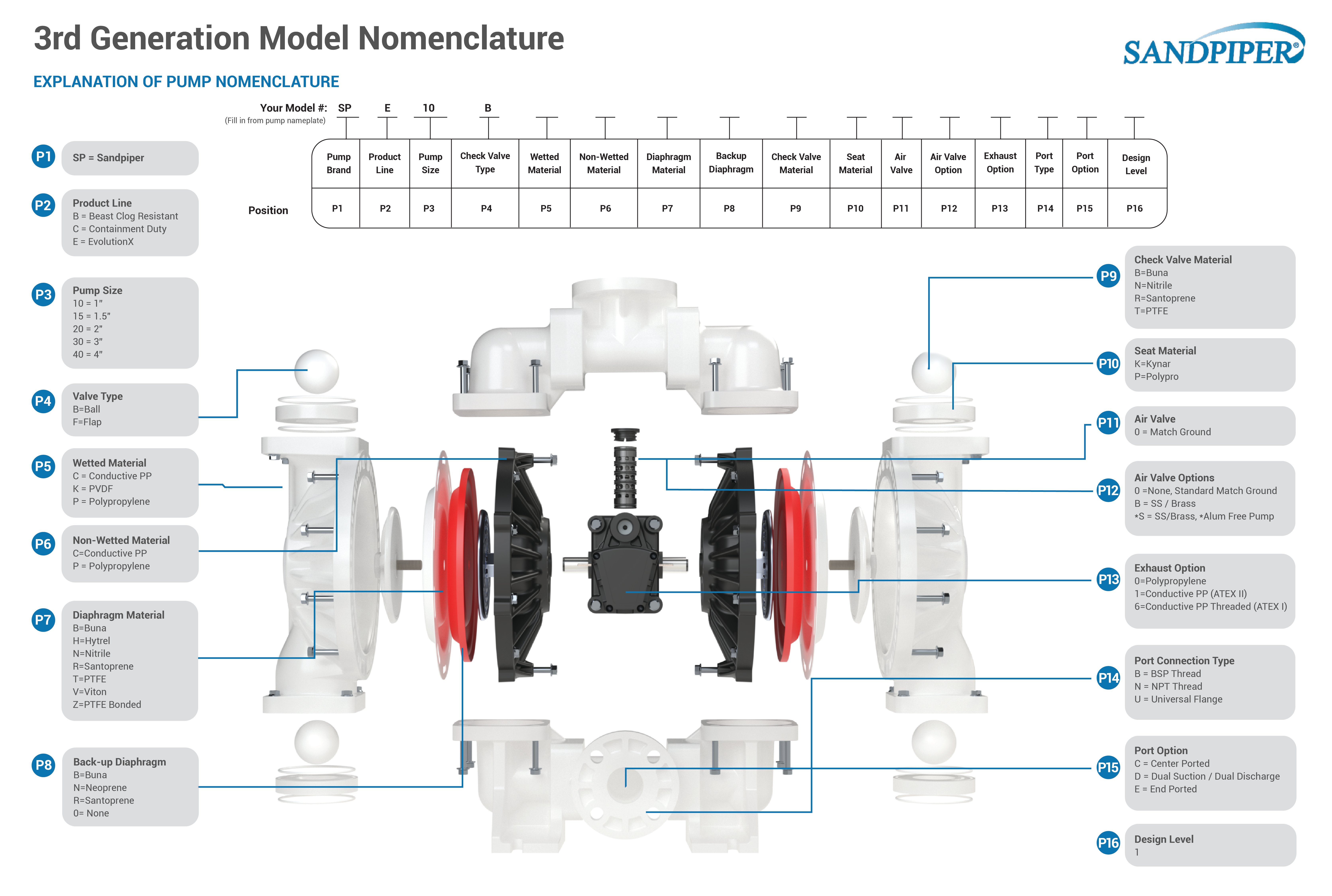 3rd Generation Model Nomenclature

SANDPIPER®

EXPLANATION OF PUMP NOMENCLATURE

Your Model #: SP E 10 B
(Fill in from pump nameplate)

| | Pump Brand | Product Line | Pump Size | Check Valve Type | Wetted Material | Non-Wetted Material | Diaphragm Material | Backup Diaphragm | Check Valve Material | Seat Material | Air Valve | Air Valve Option | Exhaust Option | Port Type | Port Option | Design Level |
|---|---|---|---|---|---|---|---|---|---|---|---|---|---|---|---|---|
| Position | P1 | P2 | P3 | P4 | P5 | P6 | P7 | P8 | P9 | P10 | P11 | P12 | P13 | P14 | P15 | P16 |

P1 SP = Sandpiper

P2 Product Line
B = Beast Clog Resistant
C = Containment Duty
E = EvolutionX

P3 Pump Size
10 = 1"
15 = 1.5"
20 = 2"
30 = 3"
40 = 4"

P4 Valve Type
B=Ball
F=Flap

P5 Wetted Material
C = Conductive PP
K = PVDF
P = Polypropylene

P6 Non-Wetted Material
C=Conductive PP
P = Polypropylene

P7 Diaphragm Material
B=Buna
H=Hytrel
N=Nitrile
R=Santoprene
T=PTFE
V=Viton
Z=PTFE Bonded

P8 Back-up Diaphragm
B=Buna
N=Neoprene
R=Santoprene
0= None

P9 Check Valve Material
B=Buna
N=Nitrile
R=Santoprene
T=PTFE

P10 Seat Material
K=Kynar
P=Polypro

P11 Air Valve
0 = Match Ground

P12 Air Valve Options
0 =None, Standard Match Ground
B = SS / Brass
*S = SS/Brass, *Alum Free Pump

P13 Exhaust Option
0=Polypropylene
1=Conductive PP (ATEX II)
6=Conductive PP Threaded (ATEX I)

P14 Port Connection Type
B = BSP Thread
N = NPT Thread
U = Universal Flange

P15 Port Option
C = Center Ported
D = Dual Suction / Dual Discharge
E = End Ported

P16 Design Level
1